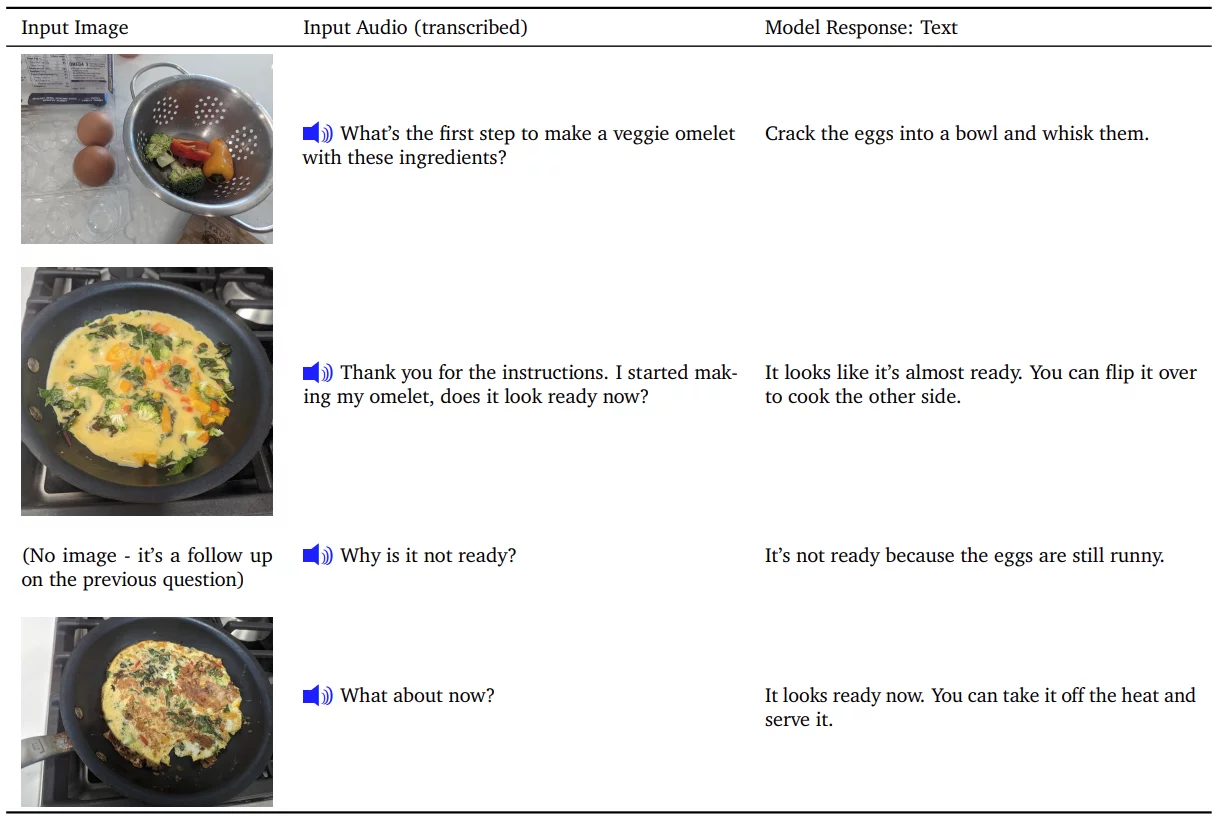 | Input Image | Input Audio (transcribed) | Model Response: Text |
|---|---|---|
| | What's the first step to make a veggie omelet with these ingredients? | Crack the eggs into a bowl and whisk them. |
| | Thank you for the instructions. I started making my omelet, does it look ready now? | It looks like it's almost ready. You can flip it over to cook the other side. |
| (No image - it's a follow up on the previous question) | Why is it not ready? | It's not ready because the eggs are still runny. |
| | What about now? | It looks ready now. You can take it off the heat and serve it. |